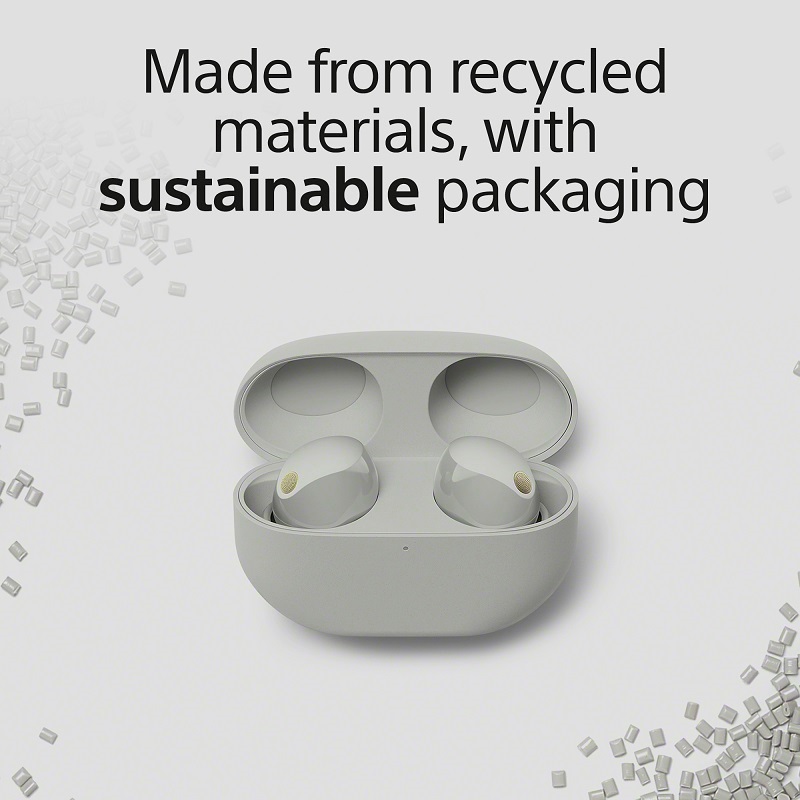 Made from recycled materials, with sustainable packaging