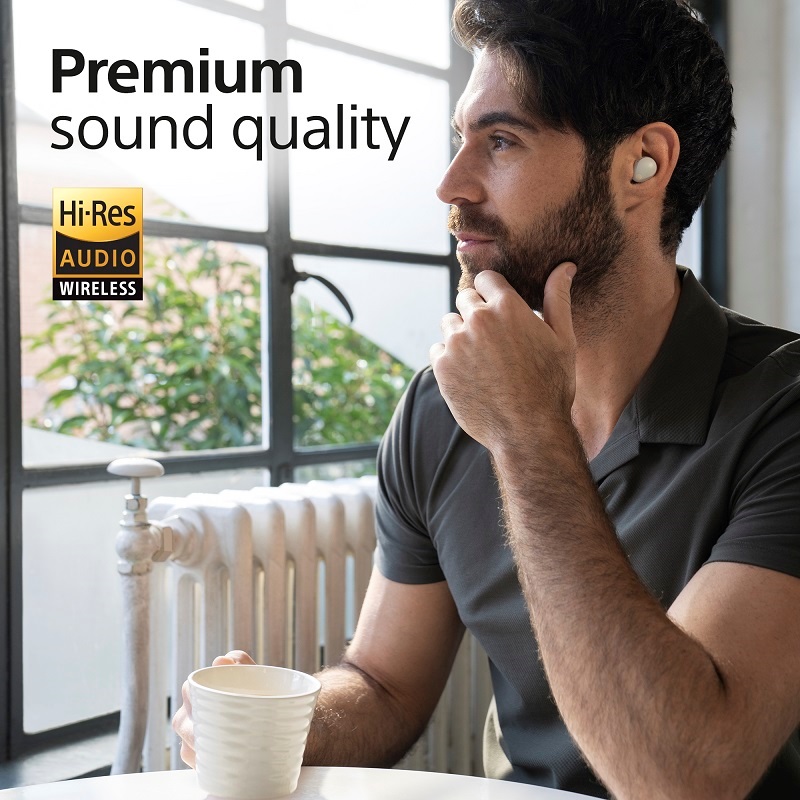 Premium
sound quality

Hi-Res
AUDIO
WIRELESS