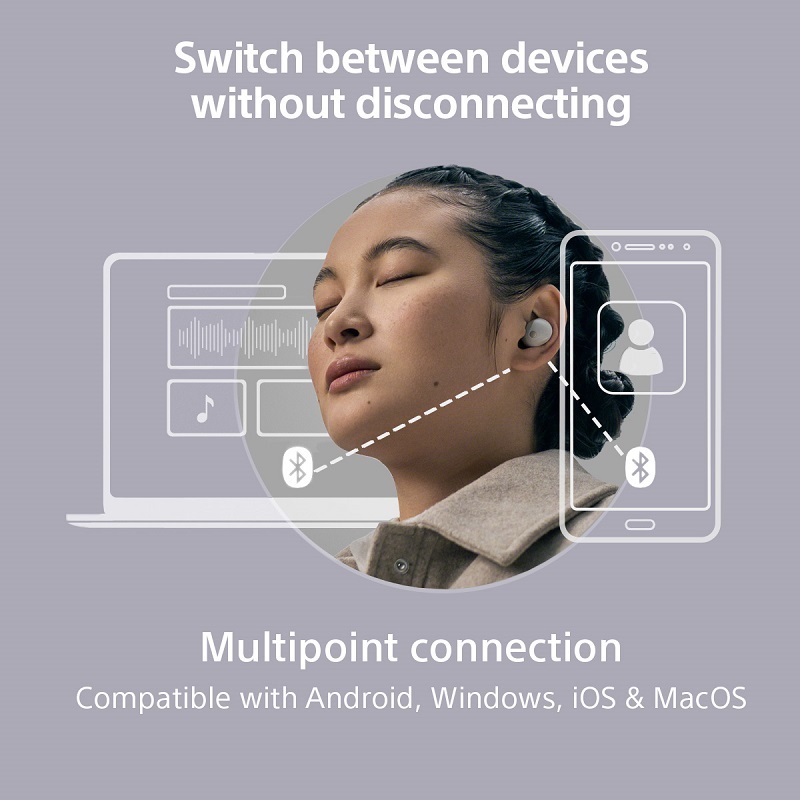 Switch between devices without disconnecting

Multipoint connection

Compatible with Android, Windows, iOS & MacOS