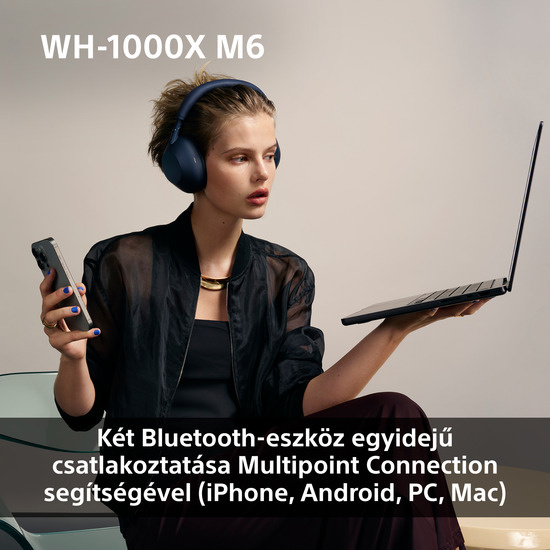 WH-1000X M6

Két Bluetooth-eszköz egyidejű csatlakoztatása Multipoint Connection segítségével (iPhone, Android, PC, Mac)