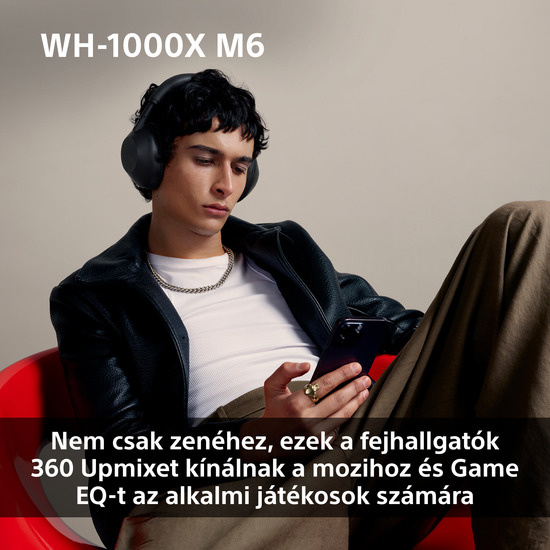 WH-1000X M6

Nem csak zenéhez, ezek a fejhallgatók 360 Upmixet kínálnak a mozihoz és Game EQ-t az alkalmi játékosok számára