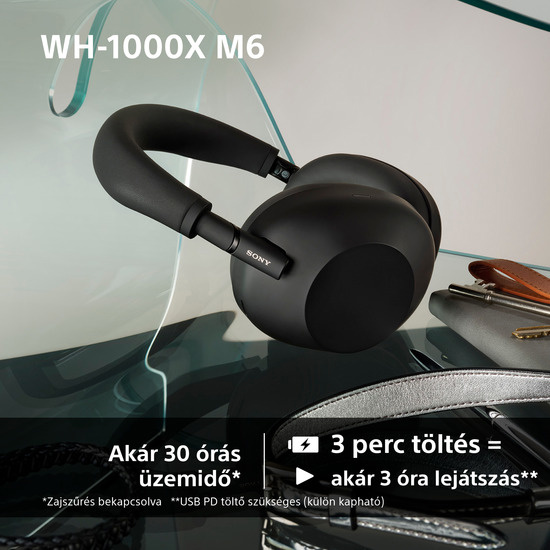 WH-1000X M6

SONY

Akár 30 órás üzemidő*

3 perc töltés =
akár 3 óra lejátszás**

*Zajszűrés bekapcsolva **USB PD töltő szükséges (külön kapható)