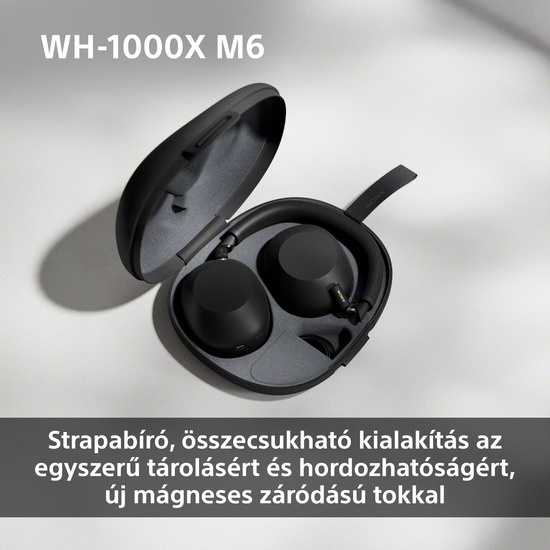 WH-1000X M6

SONY

Strapabíró, összecsukható kialakítás az egyszerű tárolásért és hordozhatóságért, új mágneses záródású tokkal