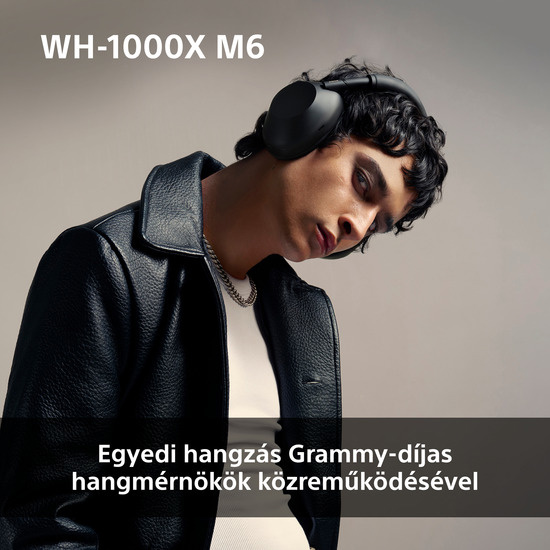 WH-1000X M6

Egyedi hangzás Grammy-díjas hangmérnökök közreműködésével