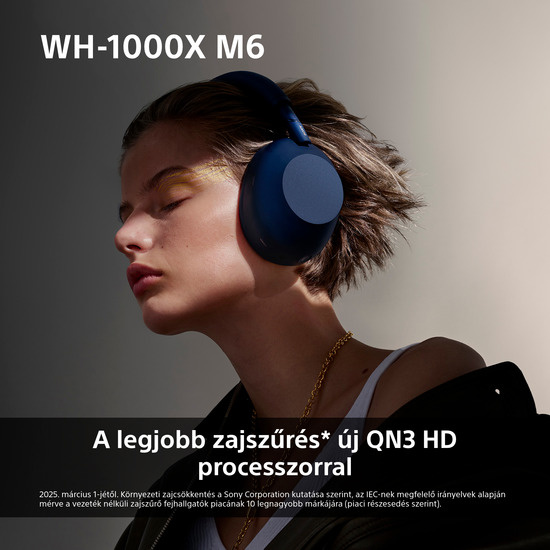 WH-1000X M6

A legjobb zajszűrés* új QN3 HD processzorral

2025. március 1-jétől. Környezeti zajcsökkentés a Sony Corporation kutatása szerint, az IEC-nek megfelelő irányelvek alapján mérve a vezeték nélküli zajszűrő fejhallgatók piacának 10 legnagyobb márkájára (piaci részesedés szerint).